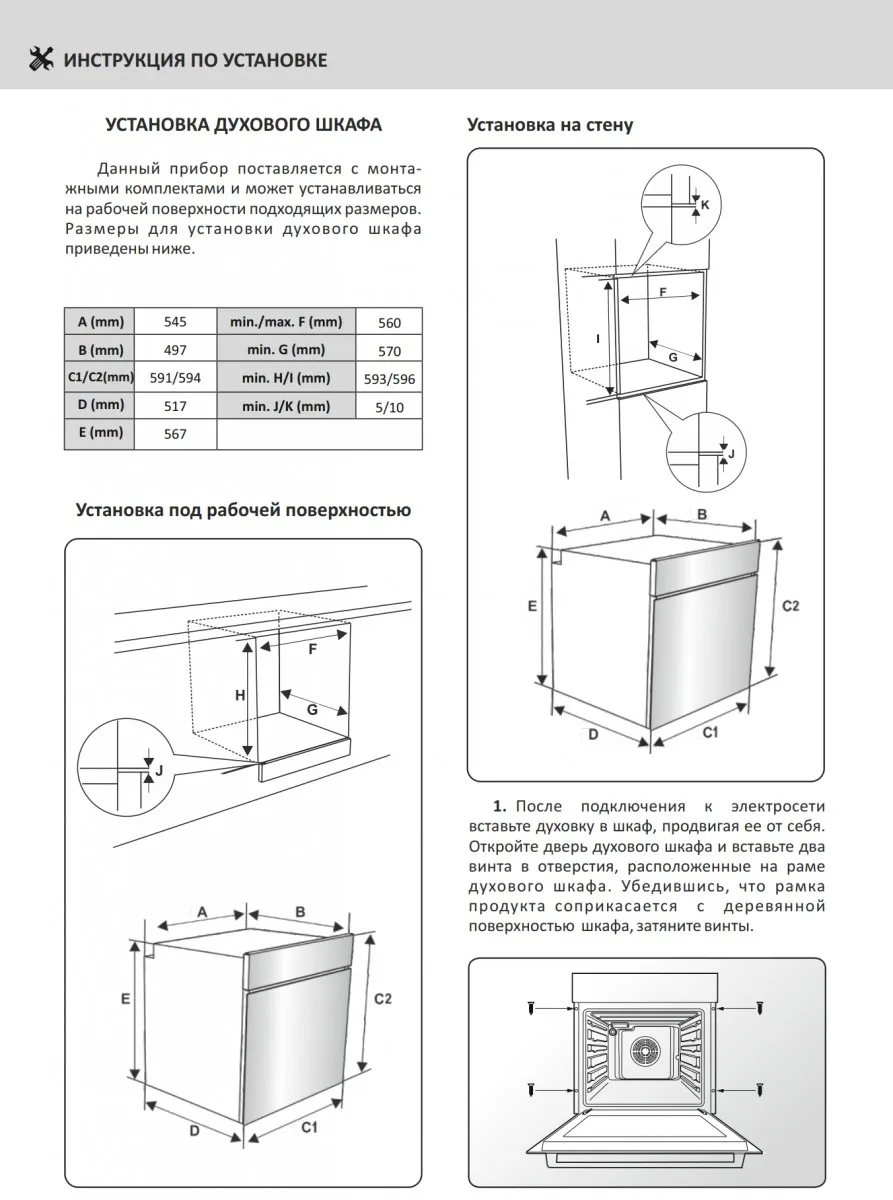 ИНСТРУКЦИЯ ПО УСТАНОВКЕ

УСТАНОВКА ДУХОВОГО ШКАФА

Данный прибор поставляется с монтажными комплектами и может устанавливаться на рабочей поверхности подходящих размеров. Размеры для установки духового шкафа приведены ниже.

| A (mm) | 545 | min./max. F (mm) | 560 |
|---|---|---|---|
| B (mm) | 497 | min. G (mm) | 570 |
| C1/C2(mm) | 591/594 | min. H/I (mm) | 593/596 |
| D (mm) | 517 | min. J/K (mm) | 5/10 |
| E (mm) | 567 | | |

Установка под рабочей поверхностью

F
H
G
J
A
B
E
C2
D
C1

Установка на стену

K
F
I
G
J
A
B
E
C2
D
C1

1. После подключения к электросети вставьте духовку в шкаф, продвигая ее от себя. Откройте дверь духового шкафа и вставьте два винта в отверстия, расположенные на раме духового шкафа. Убедившись, что рамка продукта соприкасается с деревянной поверхностью шкафа, затяните винты.