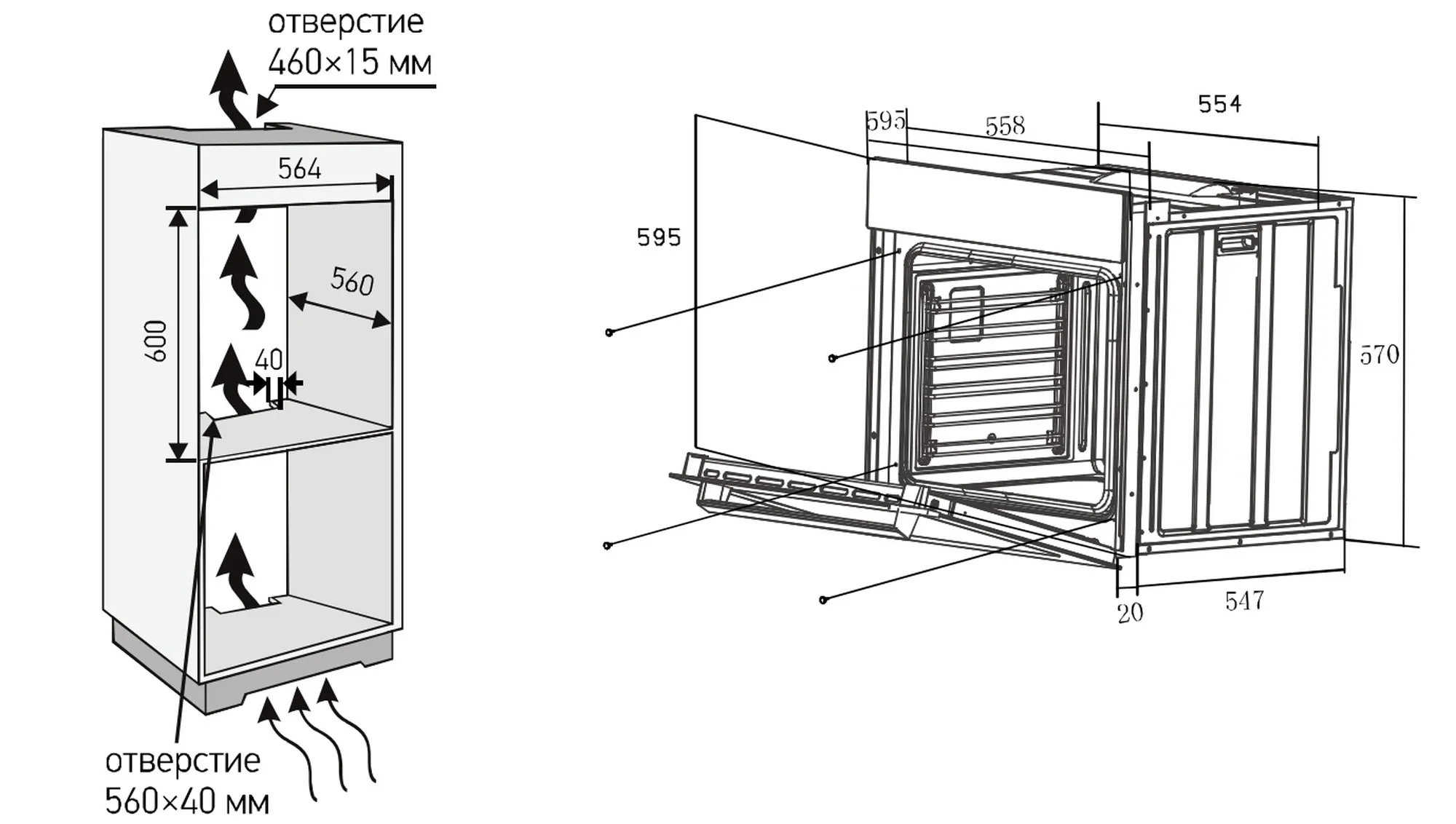 отверстие
460×15 мм

564

600

560

40

отверстие
560×40 мм

595

558

554

595

570

20

547